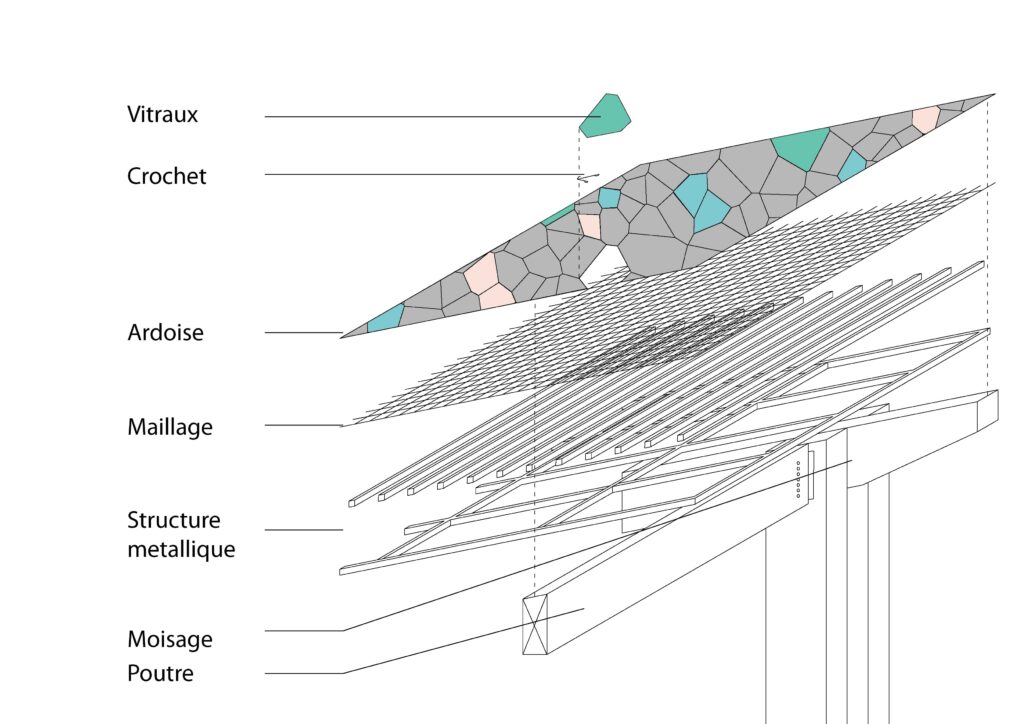 Vitraux

Crochet

Ardoise

Maillage

Structure metallique

Moisage

Poutre